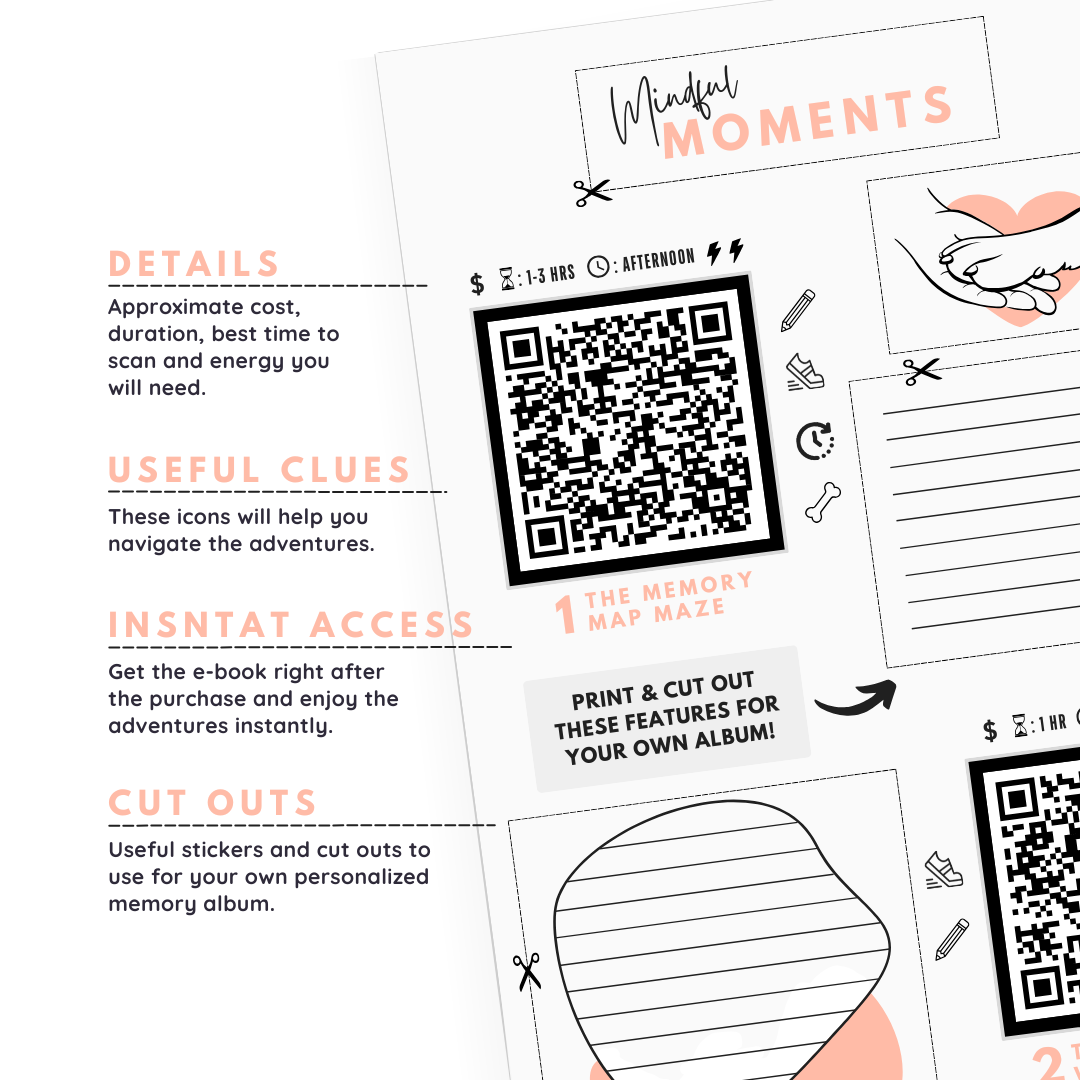 DETAILS

Approximate cost, duration, best time to scan and energy you will need.

USEFUL CLUES

These icons will help you navigate the adventures.

INSNTAT ACCESS

Get the e-book right after the purchase and enjoy the adventures instantly.

CUT OUTS

Useful stickers and cut outs to use for your own personalized memory album.

Mindful MOMENTS

$ : 1-3 HRS : AFTERNOON

1 THE MEMORY MAP MAZE

PRINT & CUT OUT THESE FEATURES FOR YOUR OWN ALBUM!

$ : 1 HR

2